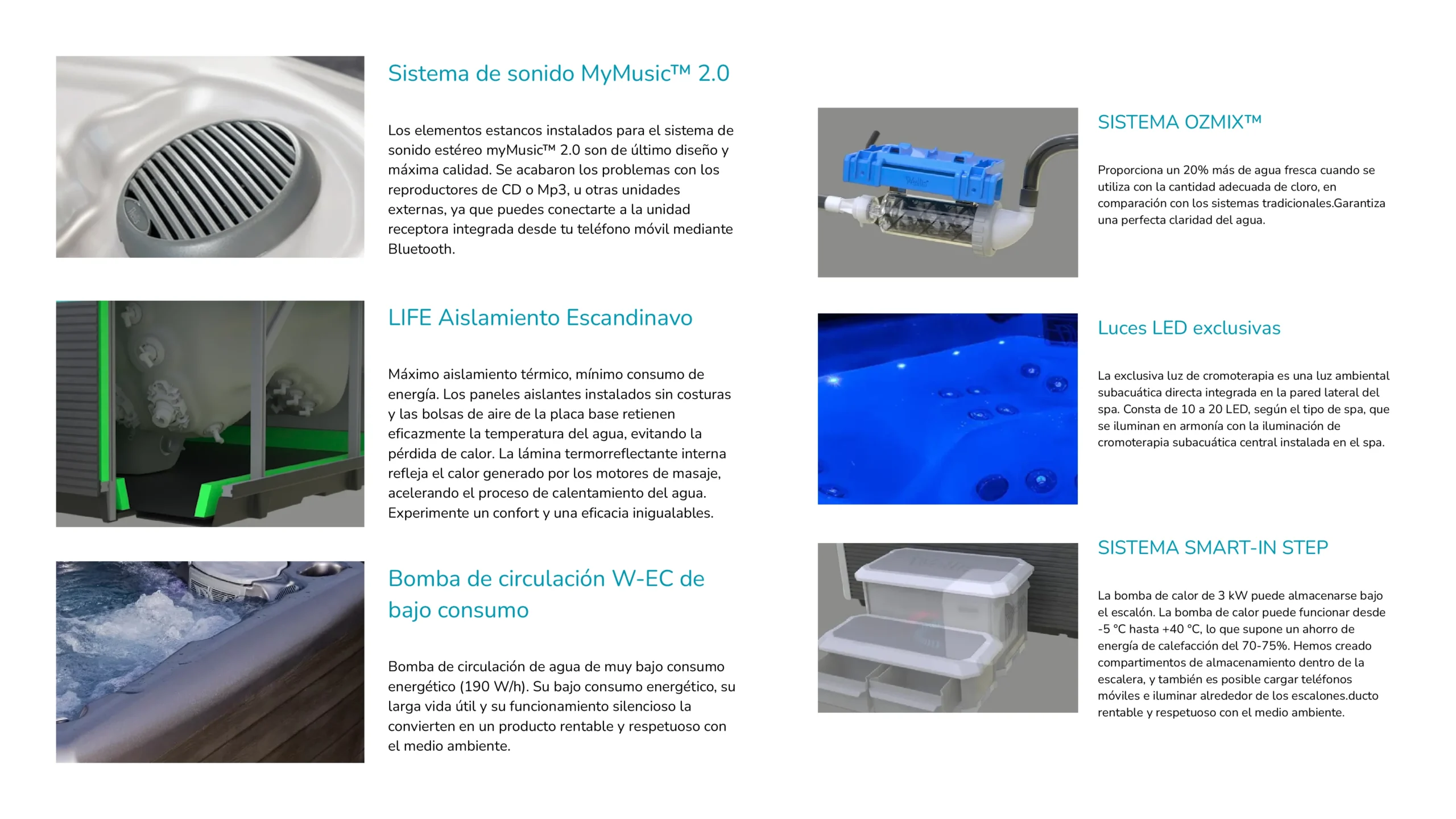 Sistema de sonido MyMusic™ 2.0

Los elementos estancos instalados para el sistema de sonido estéreo myMusic™ 2.0 son de último diseño y máxima calidad. Se acabaron los problemas con los reproductores de CD o Mp3, u otras unidades externas, ya que puedes conectarte a la unidad receptora integrada desde tu teléfono móvil mediante Bluetooth.

LIFE Aislamiento Escandinavo

Máximo aislamiento térmico, mínimo consumo de energía. Los paneles aislantes instalados sin costuras y las bolsas de aire de la placa base retienen eficazmente la temperatura del agua, evitando la pérdida de calor. La lámina termorreflectante interna refleja el calor generado por los motores de masaje, acelerando el proceso de calentamiento del agua. Experimente un confort y una eficacia inigualables.

Bomba de circulación W-EC de bajo consumo

Bomba de circulación de agua de muy bajo consumo energético (190 W/h). Su bajo consumo energético, su larga vida útil y su funcionamiento silencioso la convierten en un producto rentable y respetuoso con el medio ambiente.

SISTEMA OZMIX™

Proporciona un 20% más de agua fresca cuando se utiliza con la cantidad adecuada de cloro, en comparación con los sistemas tradicionales.Garantiza una perfecta claridad del agua.

Luces LED exclusivas

La exclusiva luz de cromoterapia es una luz ambiental subacuática directa integrada en la pared lateral del spa. Consta de 10 a 20 LED, según el tipo de spa, que se iluminan en armonía con la iluminación de cromoterapia subacuática central instalada en el spa.

SISTEMA SMART-IN STEP

La bomba de calor de 3 kW puede almacenarse bajo el escalón. La bomba de calor puede funcionar desde -5 °C hasta +40 °C, lo que supone un ahorro de energía de calefacción del 70-75%. Hemos creado compartimentos de almacenamiento dentro de la escalera, y también es posible cargar teléfonos móviles e iluminar alrededor de los escalones.ducto rentable y respetuoso con el medio ambiente.